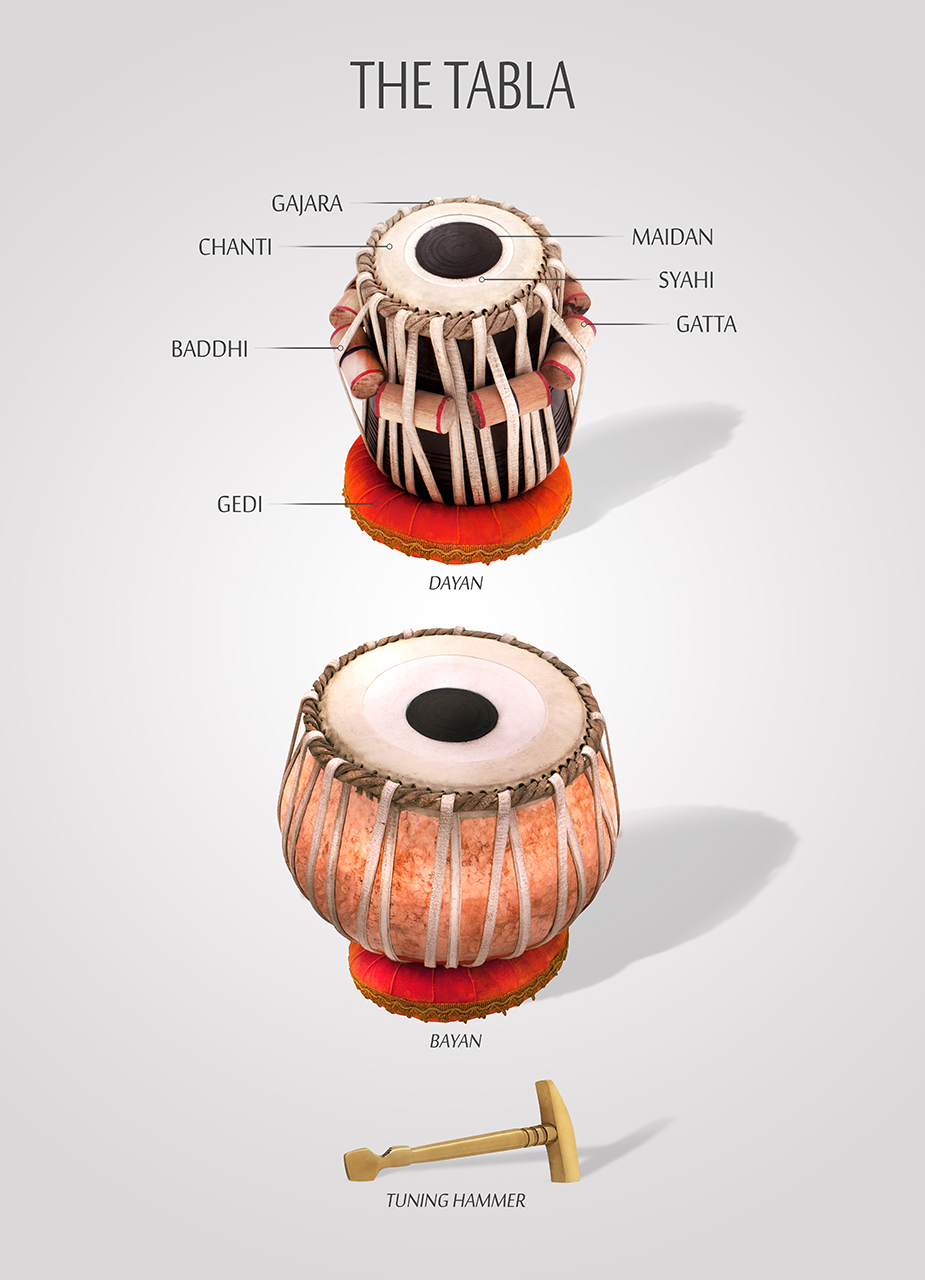 THE TABLA

GAJARA
CHANTI
MAIDAN
SYAHI
GATTA
BADDHI
GEDI

DAYAN

BAYAN

TUNING HAMMER